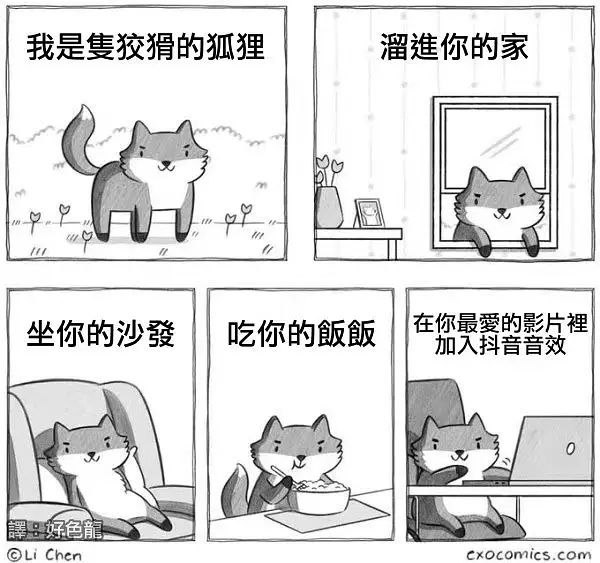 我是隻狡猾的狐狸

溜進你的家

坐你的沙發

吃你的飯飯

在你最愛的影片裡加入抖音音效

譯：好色龍

©Li Chen

exocomics.com